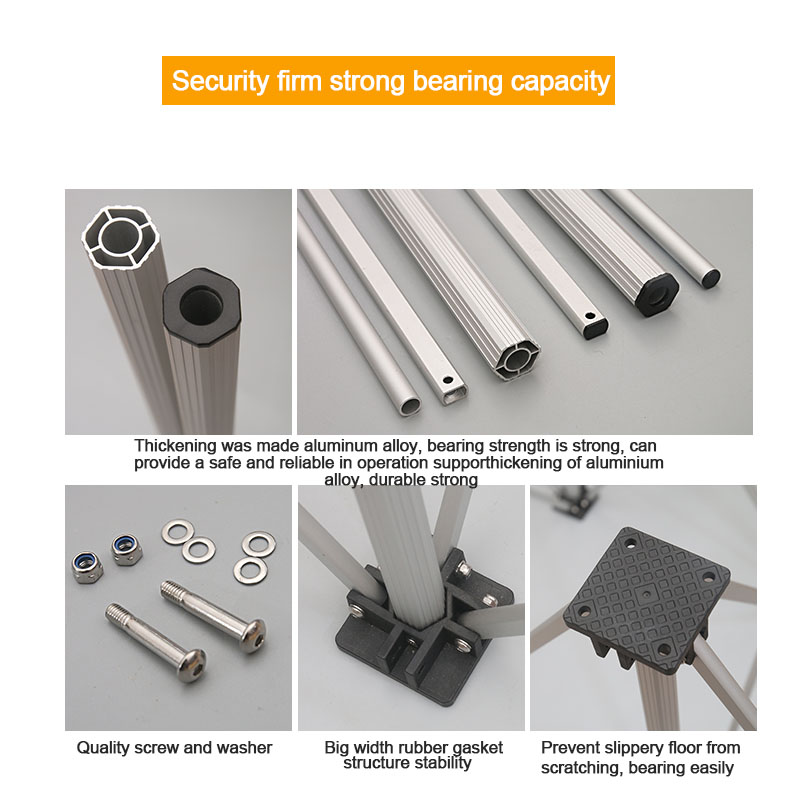 Security firm strong bearing capacity

Thickening was made aluminum alloy, bearing strength is strong, can provide a safe and reliable in operation supporthickening of aluminium alloy, durable strong

Quality screw and washer

Big width rubber gasket structure stability

Prevent slippery floor from scratching, bearing easily